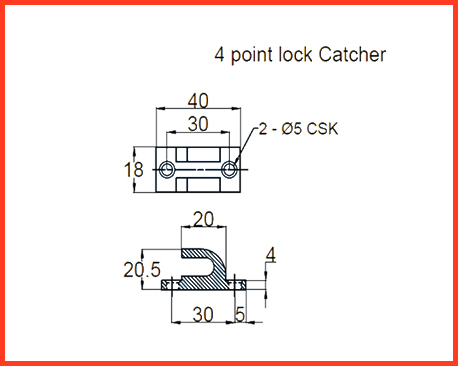 4 point lock Catcher

40

30

2 - Ø5 CSK

18

20

20.5

4

30

5